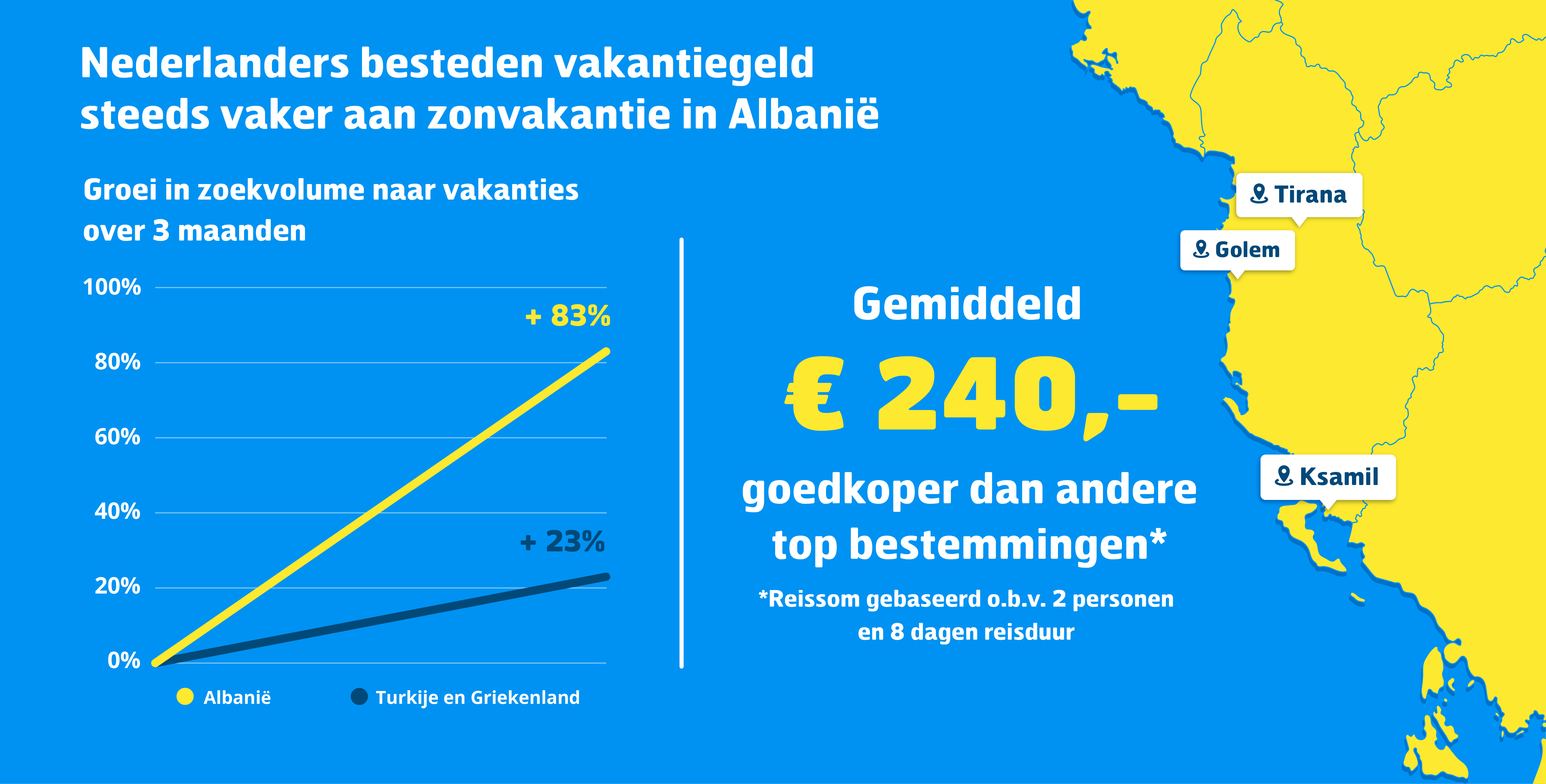 Nederlanders besteden vakantiegeld steeds vaker aan zonvakantie in Albanië

Groei in zoekvolume naar vakanties over 3 maanden

100%
80%
60%
40%
20%
0%

+ 83%
+ 23%

Albanië
Turkije en Griekenland

Gemiddeld
€ 240,-
goedkoper dan andere top bestemmingen*
*Reissom gebaseerd o.b.v. 2 personen en 8 dagen reisduur

Tirana
Golem
Ksamil