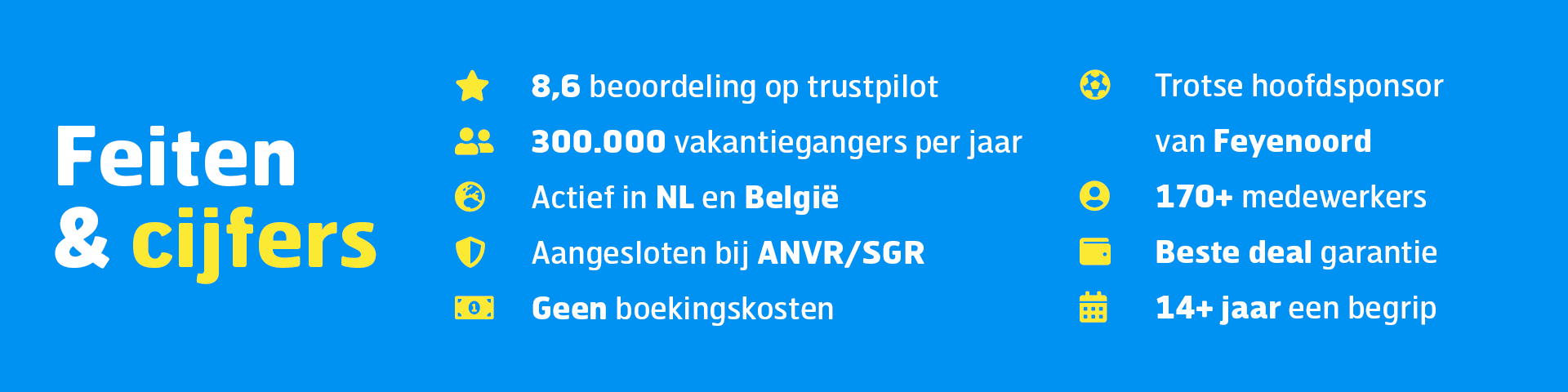 Feiten & cijfers

8,6 beoordeling op trustpilot

300.000 vakantiegangers per jaar

Actief in NL en België

Aangesloten bij ANVR/SGR

Geen boekingskosten

Trotse hoofdsponsor van Feyenoord

170+ medewerkers

Beste deal garantie

14+ jaar een begrip